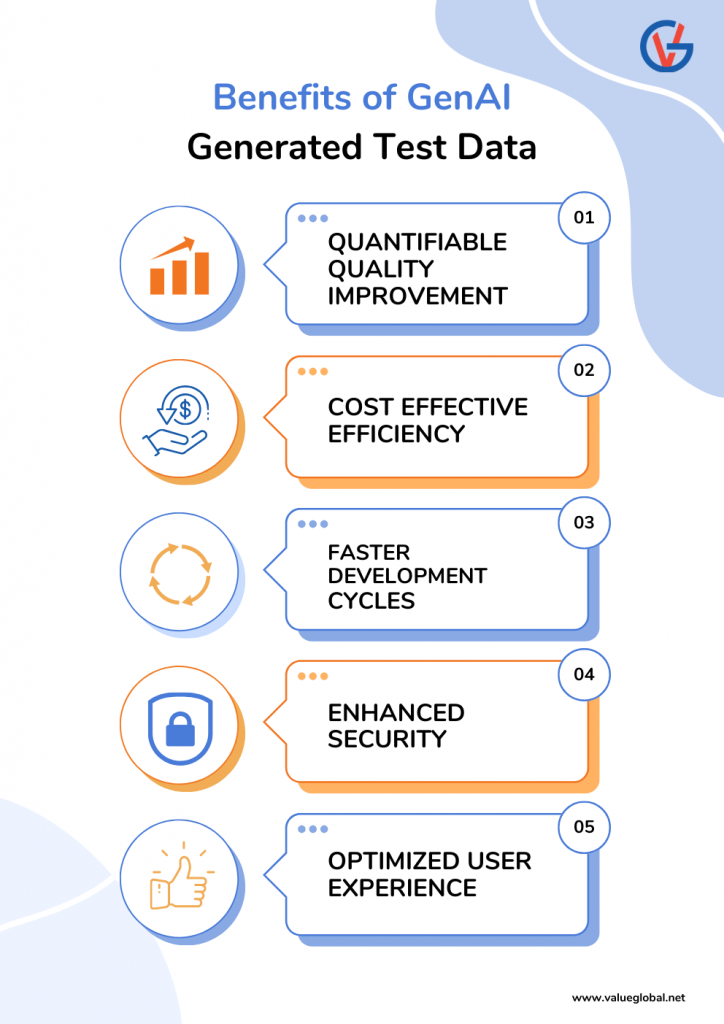 Benefits of GenAI
Generated Test Data

01
QUANTIFIABLE QUALITY IMPROVEMENT

02
COST EFFECTIVE EFFICIENCY

03
FASTER DEVELOPMENT CYCLES

04
ENHANCED SECURITY

05
OPTIMIZED USER EXPERIENCE

www.valueglobal.net